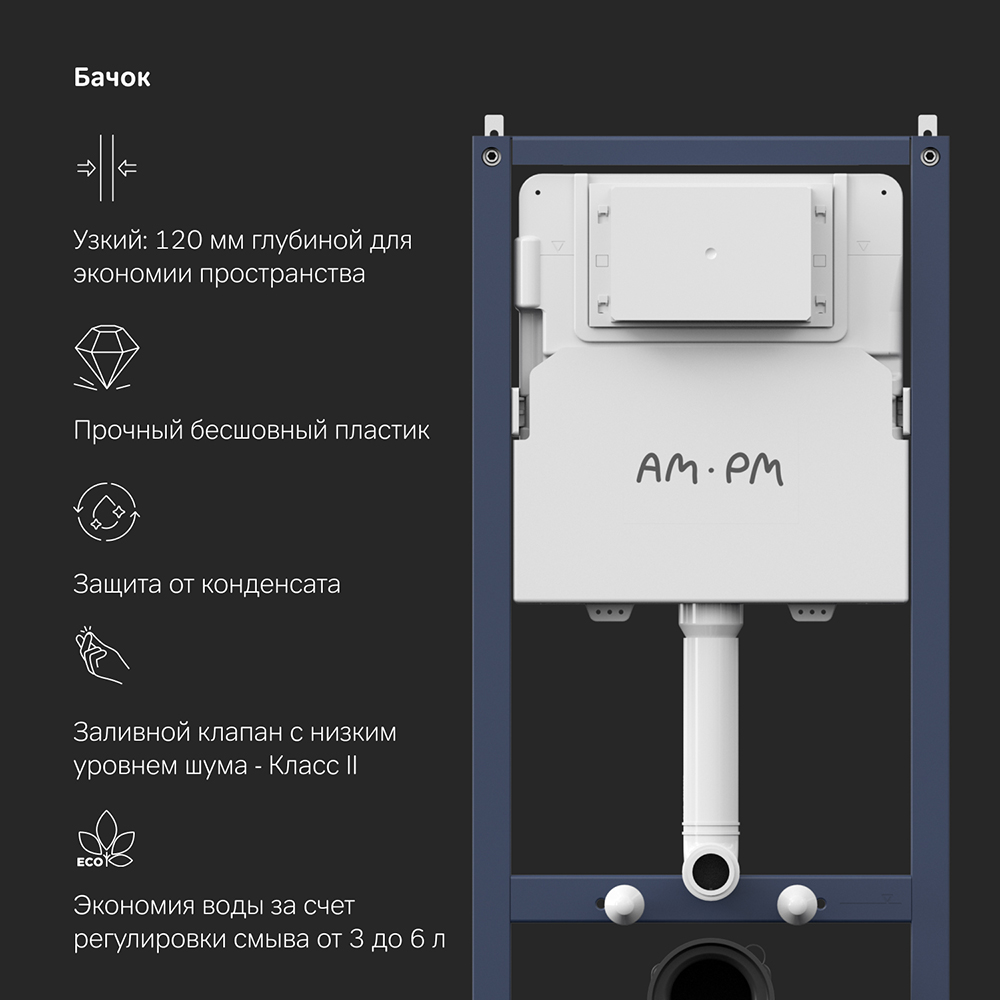 Бачок

Узкий: 120 мм глубиной для экономии пространства

Прочный бесшовный пластик

Защита от конденсата

Заливной клапан с низким уровнем шума - Класс II

ECO

Экономия воды за счет регулировки смыва от 3 до 6 л

AM·PM