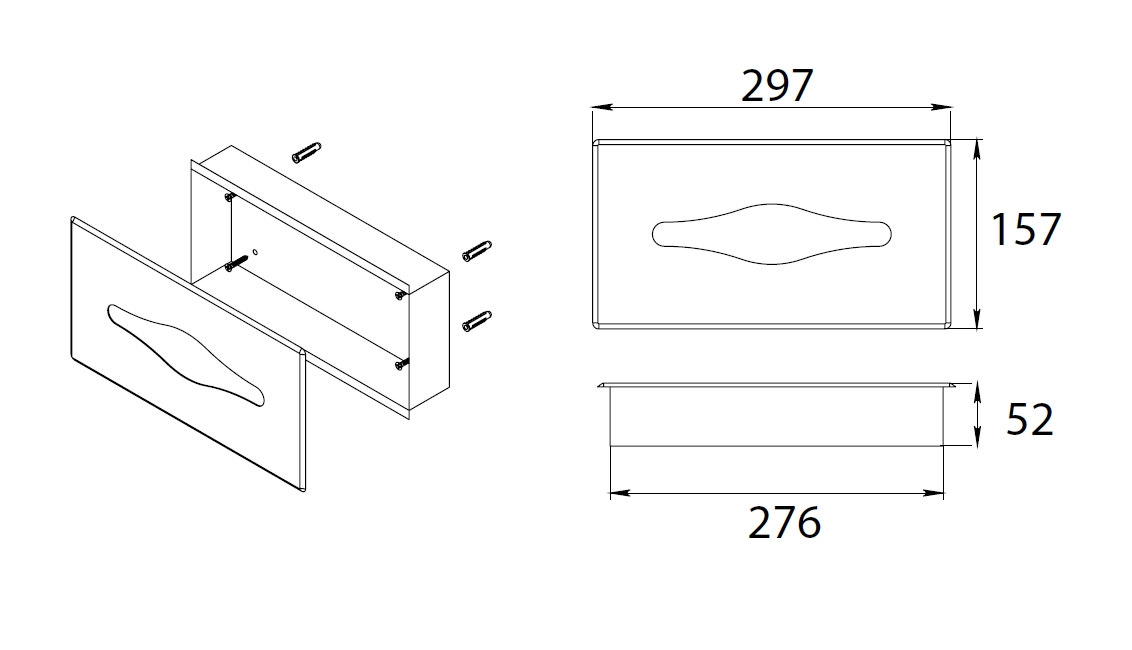 297

157

52

276